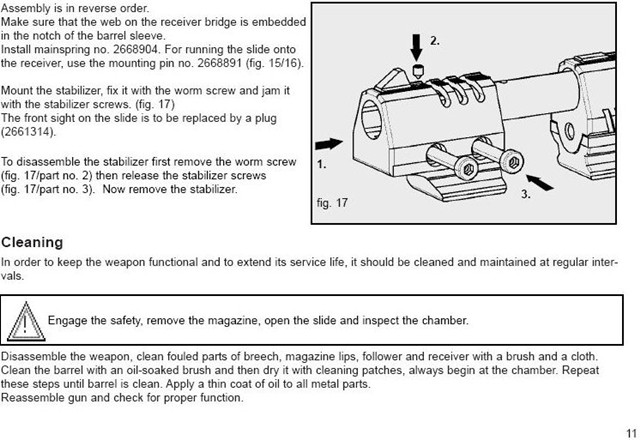 Assembly is in reverse order.
Make sure that the web on the receiver bridge is embedded in the notch of the barrel sleeve.
Install mainspring no. 2668904. For running the slide onto the receiver, use the mounting pin no. 2668891 (fig. 15/16).

Mount the stabilizer, fix it with the worm screw and jam it with the stabilizer screws. (fig. 17)
The front sight on the slide is to be replaced by a plug (2661314).

To disassemble the stabilizer first remove the worm screw (fig. 17/part no. 2) then release the stabilizer screws (fig. 17/part no. 3). Now remove the stabilizer.

2.
1.
3.
fig. 17

Cleaning
In order to keep the weapon functional and to extend its service life, it should be cleaned and maintained at regular intervals.

Engage the safety, remove the magazine, open the slide and inspect the chamber.

Disassemble the weapon, clean fouled parts of breech, magazine lips, follower and receiver with a brush and a cloth.
Clean the barrel with an oil-soaked brush and then dry it with cleaning patches, always begin at the chamber. Repeat these steps until barrel is clean. Apply a thin coat of oil to all metal parts.
Reassemble gun and check for proper function.

11